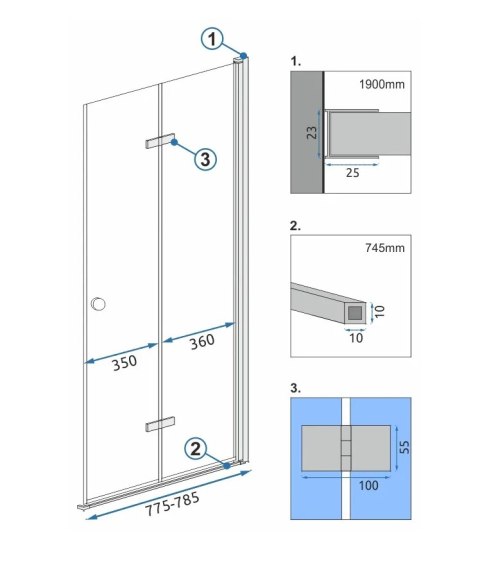 1

3

350

360

2

775-785

1.

1900mm

23

25

2.

745mm

10

10

3.

55

100