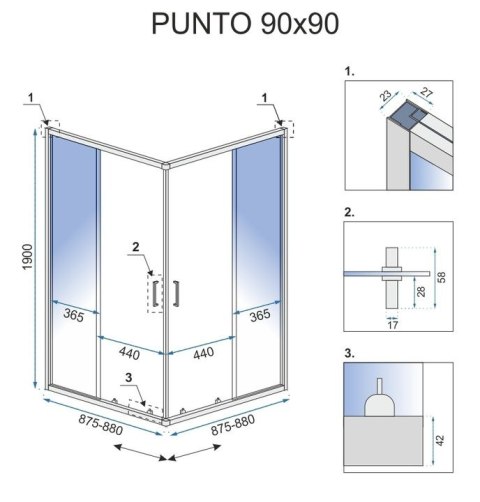 PUNTO 90x90

1

1

1900

2

365

365

440

440

3

875-880

875-880

1.

23

27

2.

58

28

17

3.

42