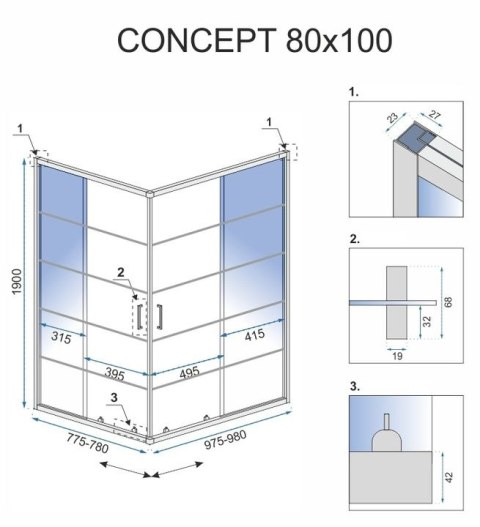 CONCEPT 80x100

1
1
1900
2
315
415
395
495
3
775-780
975-980

1.
23
27

2.
68
32
19

3.
42