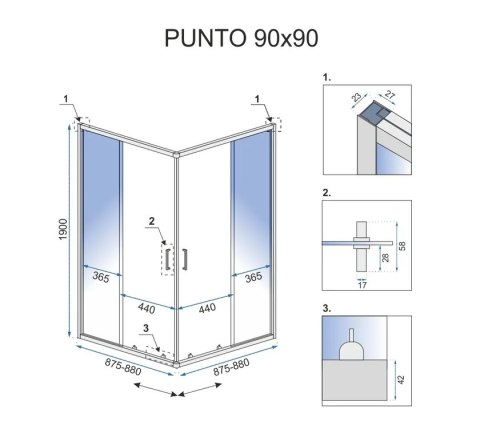 PUNTO 90x90

1
1
1900
2
365
365
440
440
3
875-880
875-880

1.
23
27

2.
58
28
17

3.
42