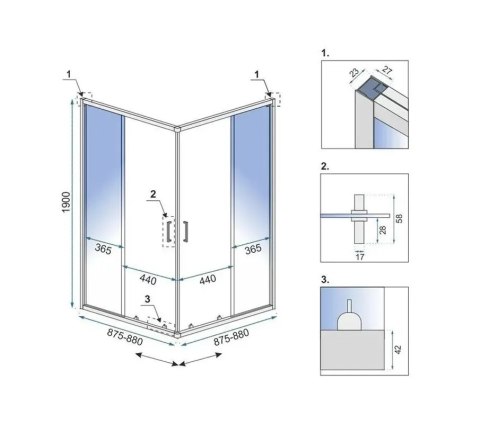 1
1
1900
2
365
365
440
440
3
875-880
875-880

1.
23
27

2.
58
28
17

3.
42